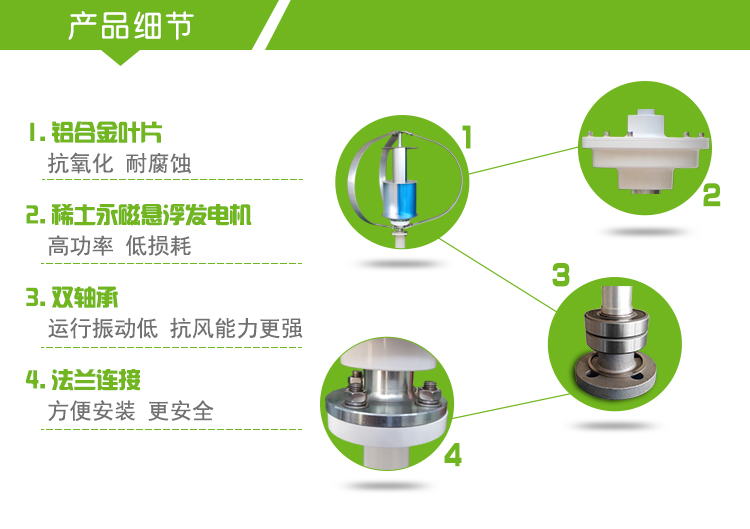 产品细节

1. 铝合金叶片
抗氧化 耐腐蚀

2. 稀土永磁悬浮发电机
高功率 低损耗

3. 双轴承
运行振动低 抗风能力更强

4. 法兰连接
方便安装 更安全

1

2

3

4